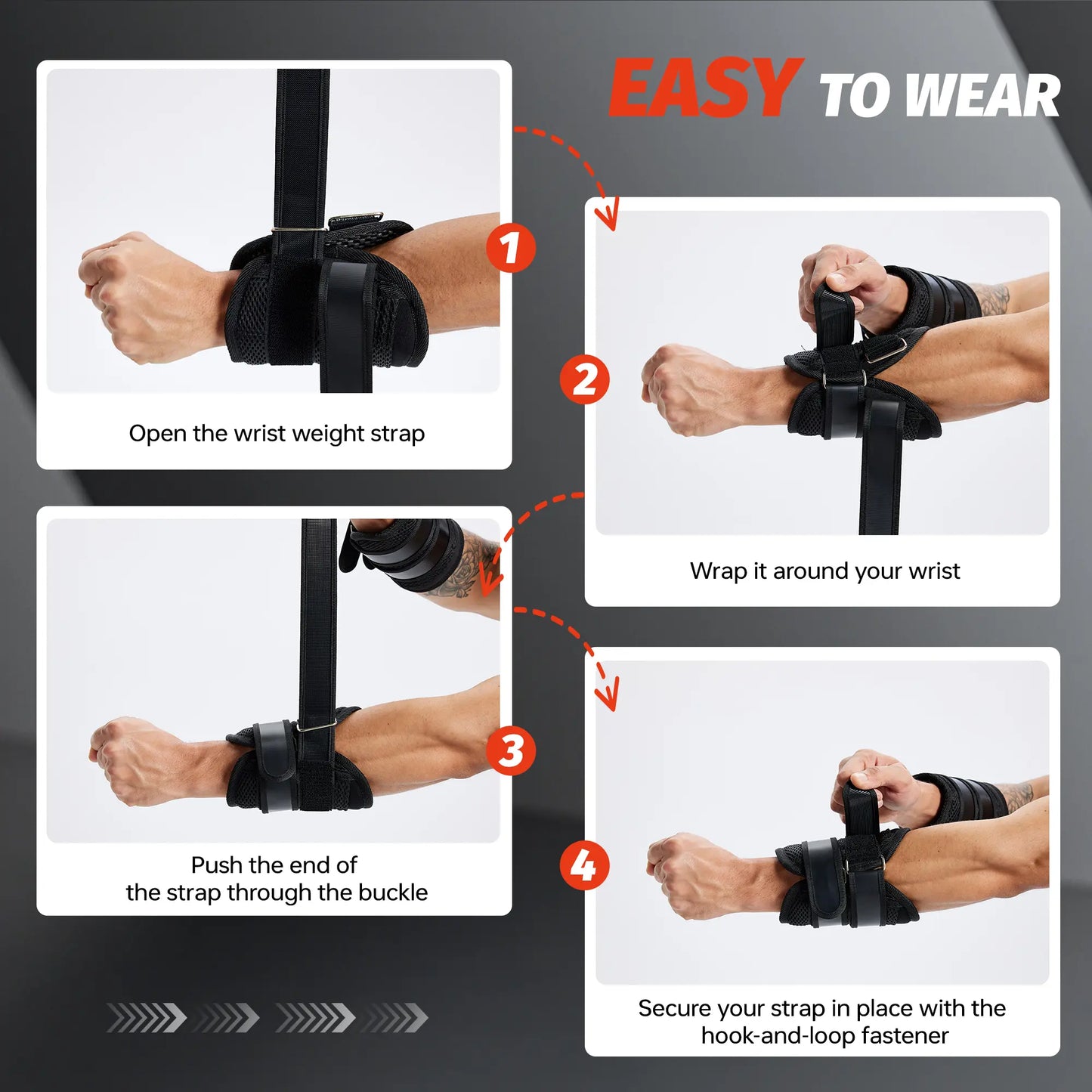 EASY TO WEAR

1
Open the wrist weight strap

2
Wrap it around your wrist

3
Push the end of the strap through the buckle

4
Secure your strap in place with the hook-and-loop fastener