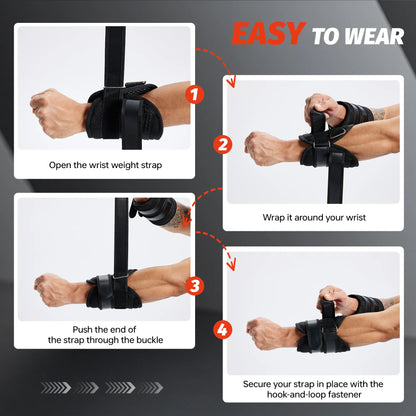 EASY TO WEAR

1
Open the wrist weight strap

2
Wrap it around your wrist

3
Push the end of the strap through the buckle

4
Secure your strap in place with the hook-and-loop fastener